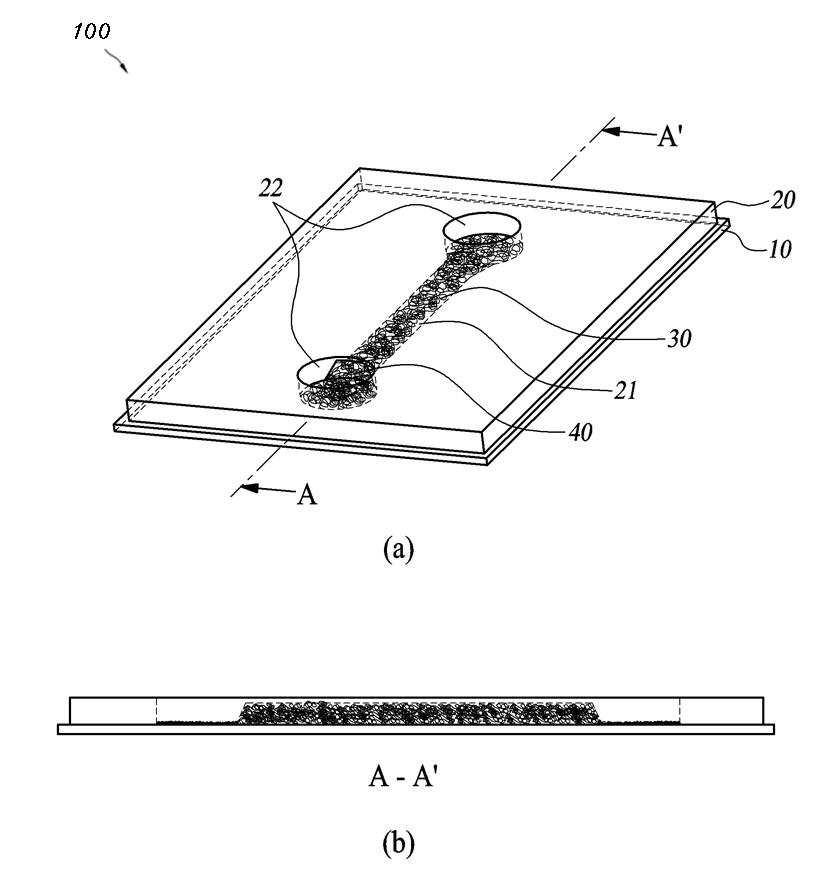 100

A'

22

20

10

30

21

40

A

(a)

A - A'

(b)